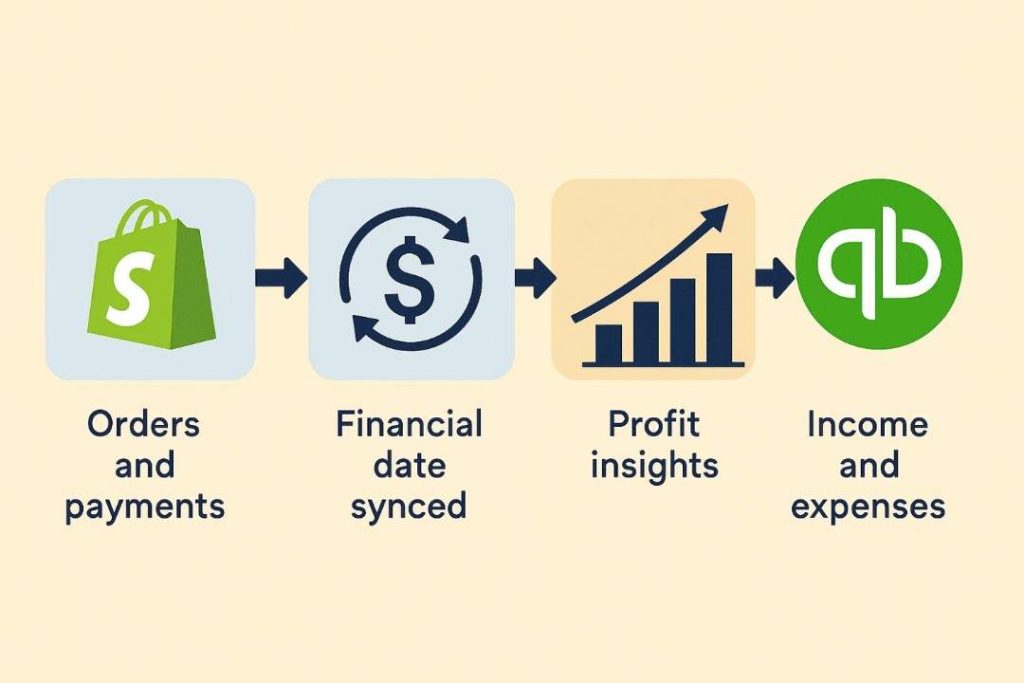 S

$

qb

Orders and payments

Financial date synced

Profit insights

Income and expenses