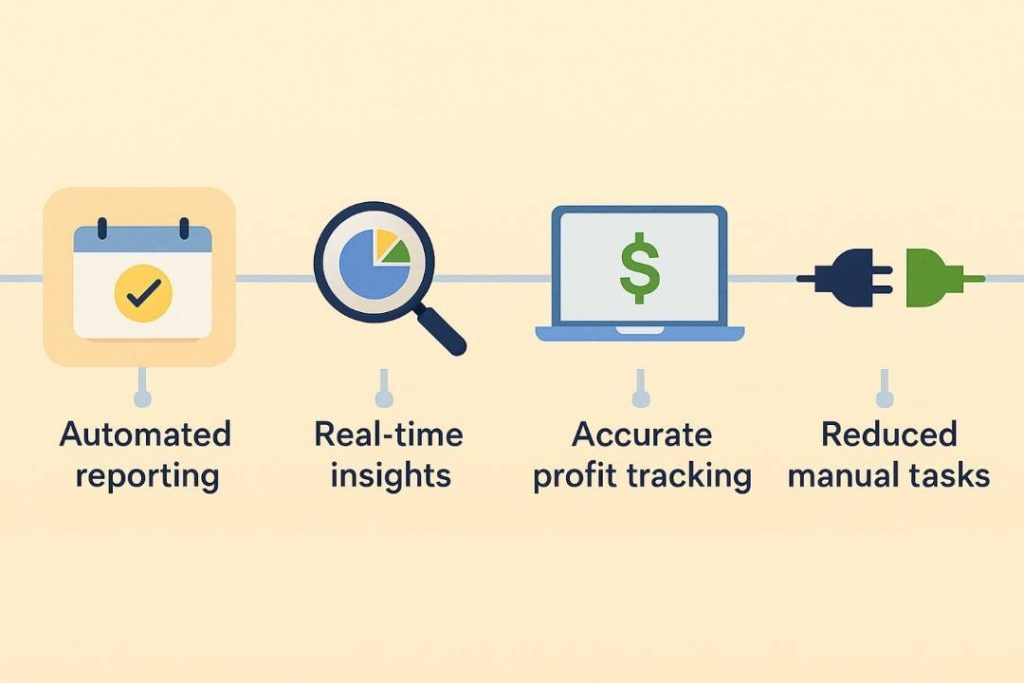 $

Automated reporting

Real-time insights

Accurate profit tracking

Reduced manual tasks