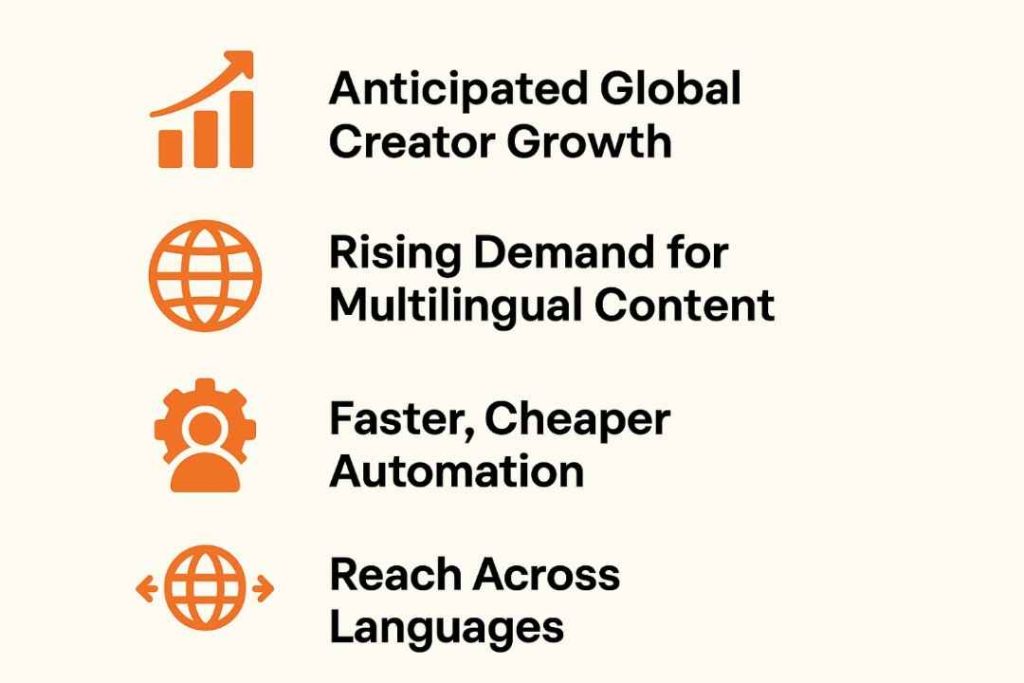 Anticipated Global Creator Growth

Rising Demand for Multilingual Content

Faster, Cheaper Automation

Reach Across Languages