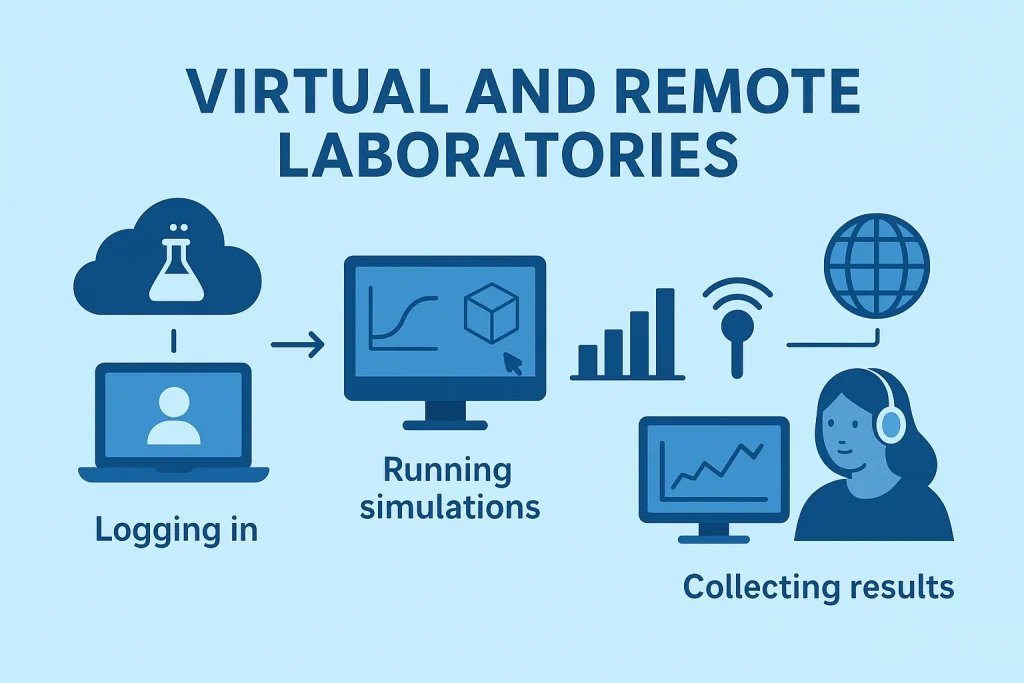 VIRTUAL AND REMOTE LABORATORIES

Logging in

Running simulations

Collecting results