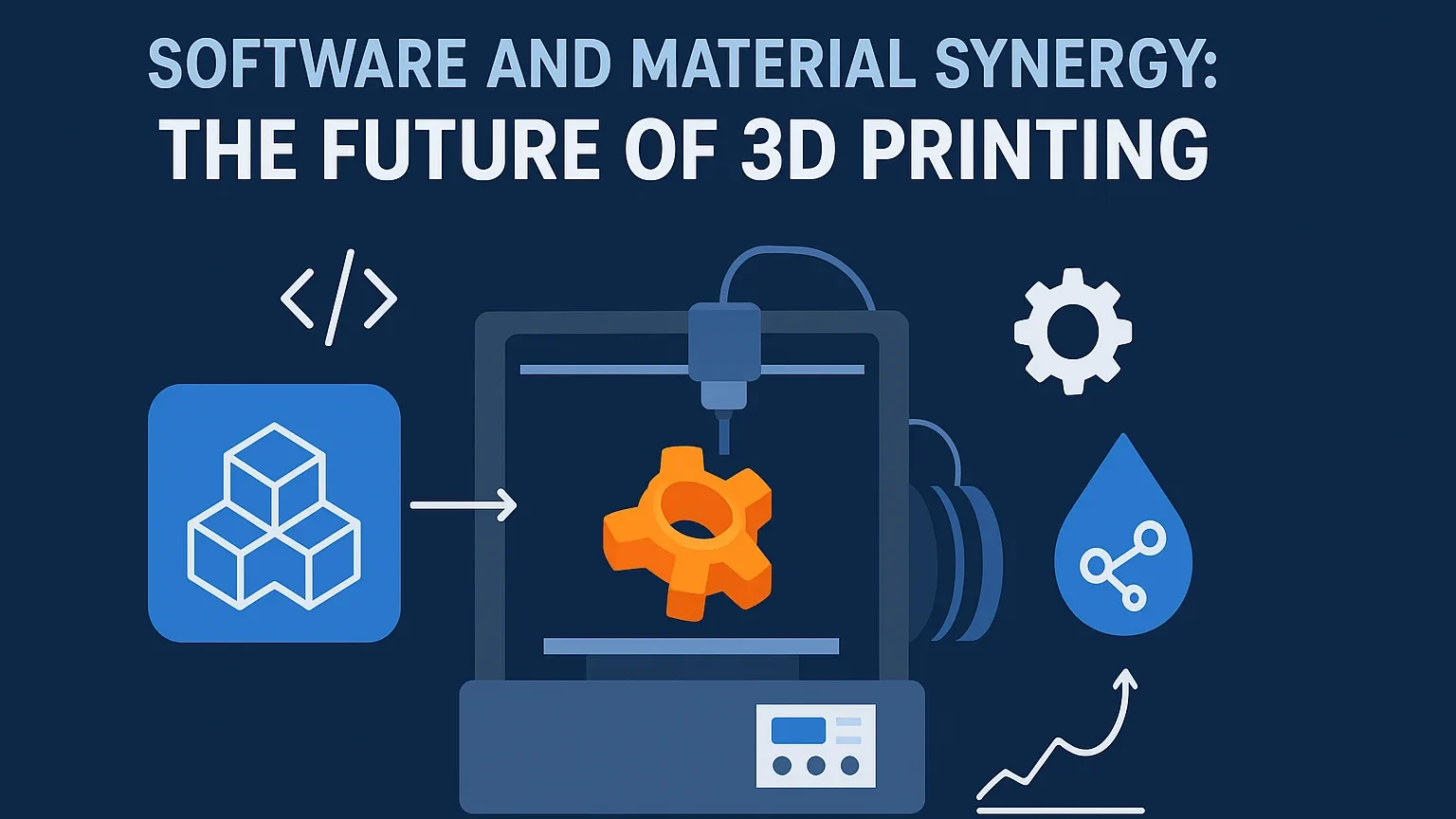 SOFTWARE AND MATERIAL SYNERGY:
THE FUTURE OF 3D PRINTING

</>