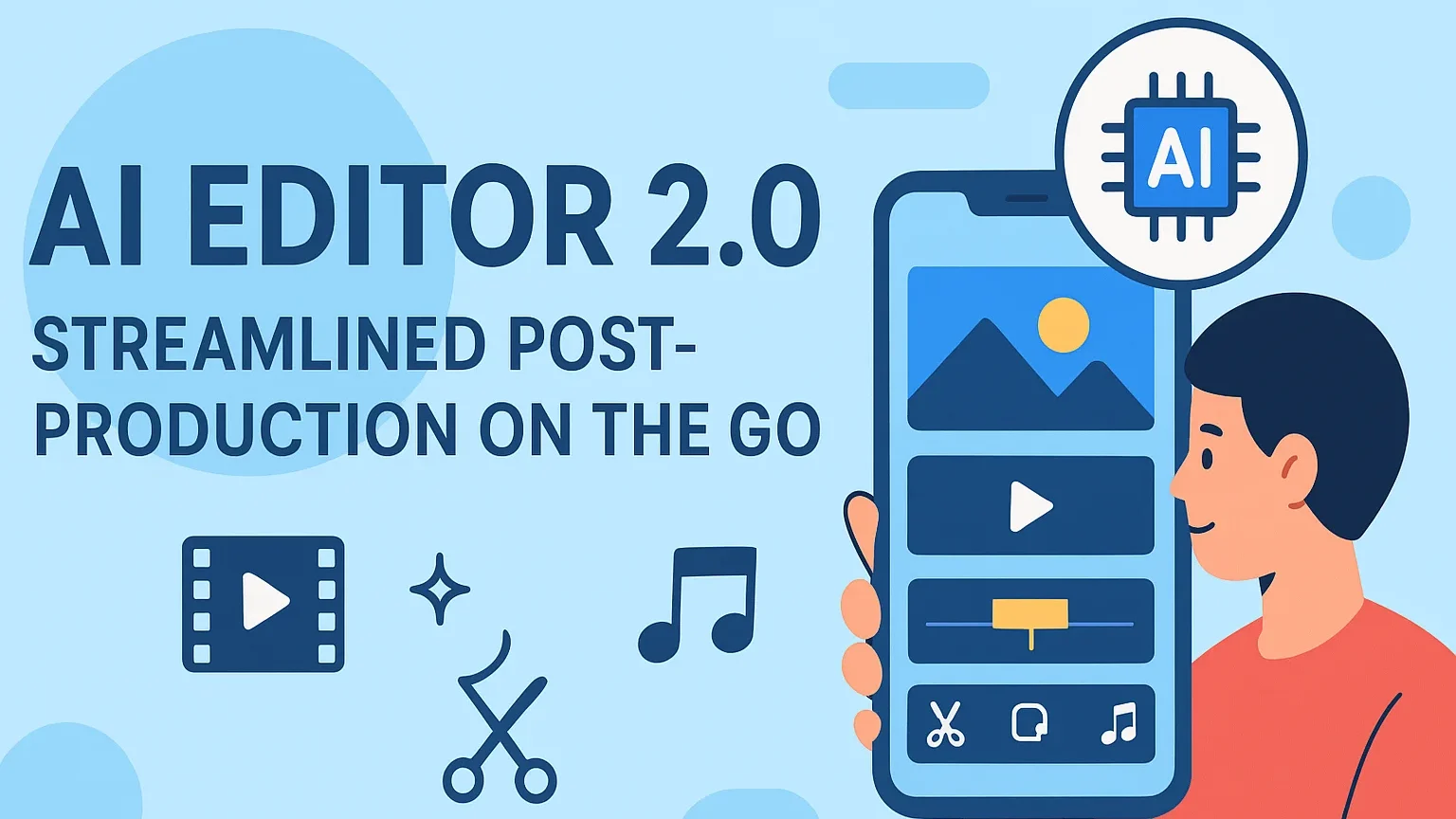 AI EDITOR 2.0

STREAMLINED POST-PRODUCTION ON THE GO

AI