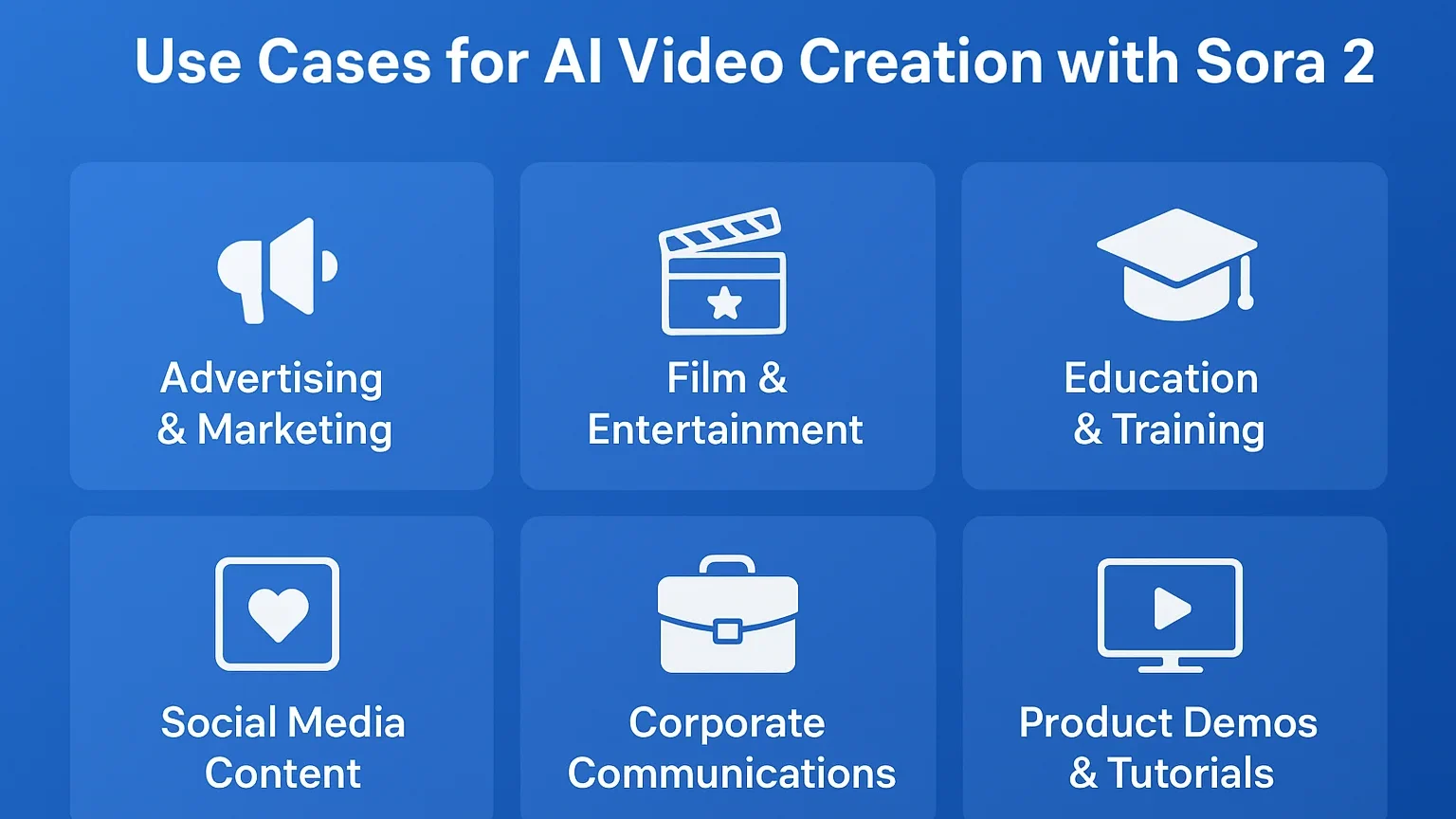 Use Cases for AI Video Creation with Sora 2

Advertising & Marketing

Film & Entertainment

Education & Training

Social Media Content

Corporate Communications

Product Demos & Tutorials