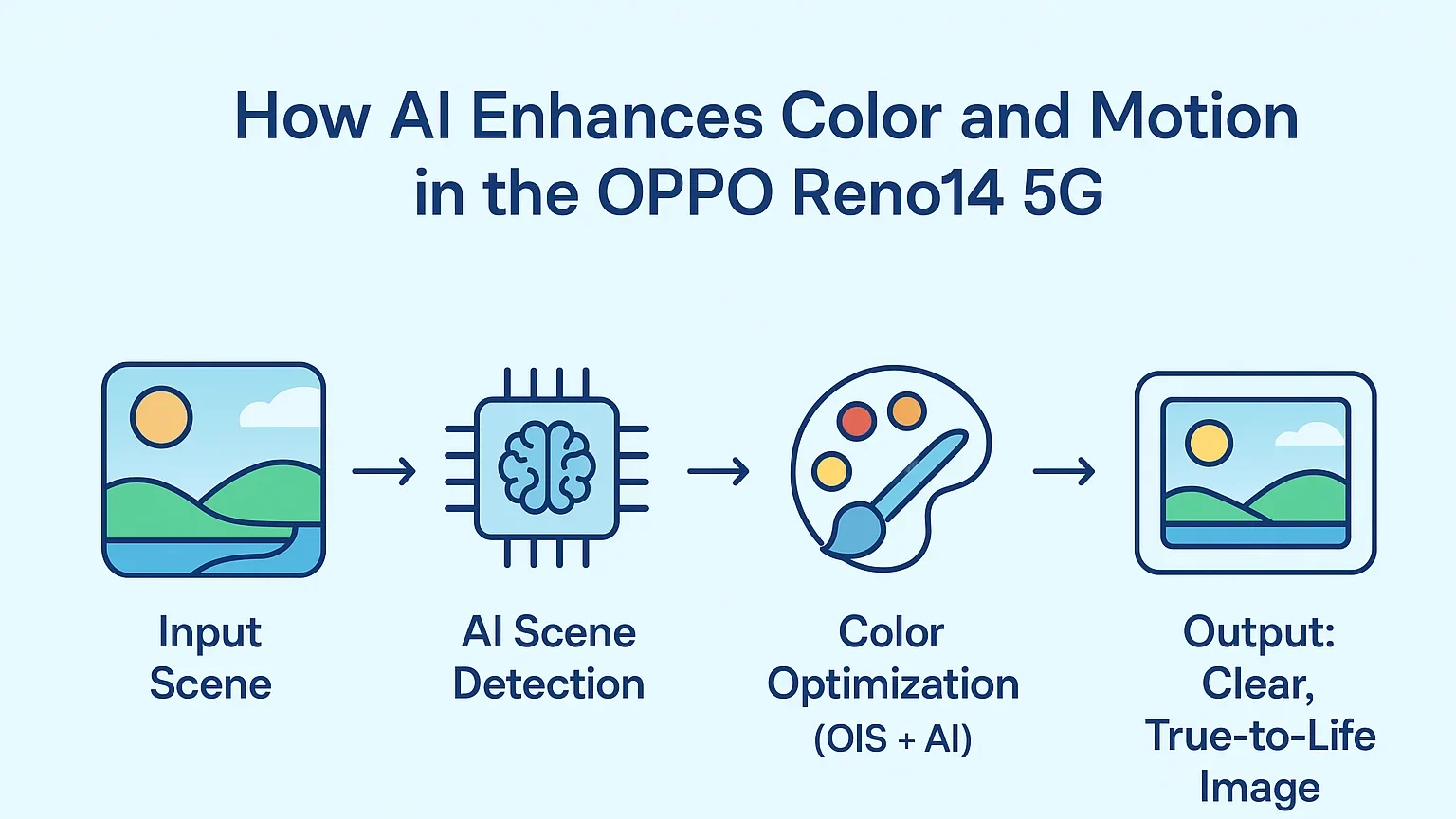 How AI Enhances Color and Motion in the OPPO Reno14 5G

Input Scene

AI Scene Detection

Color Optimization (OIS + AI)

Output: Clear, True-to-Life Image