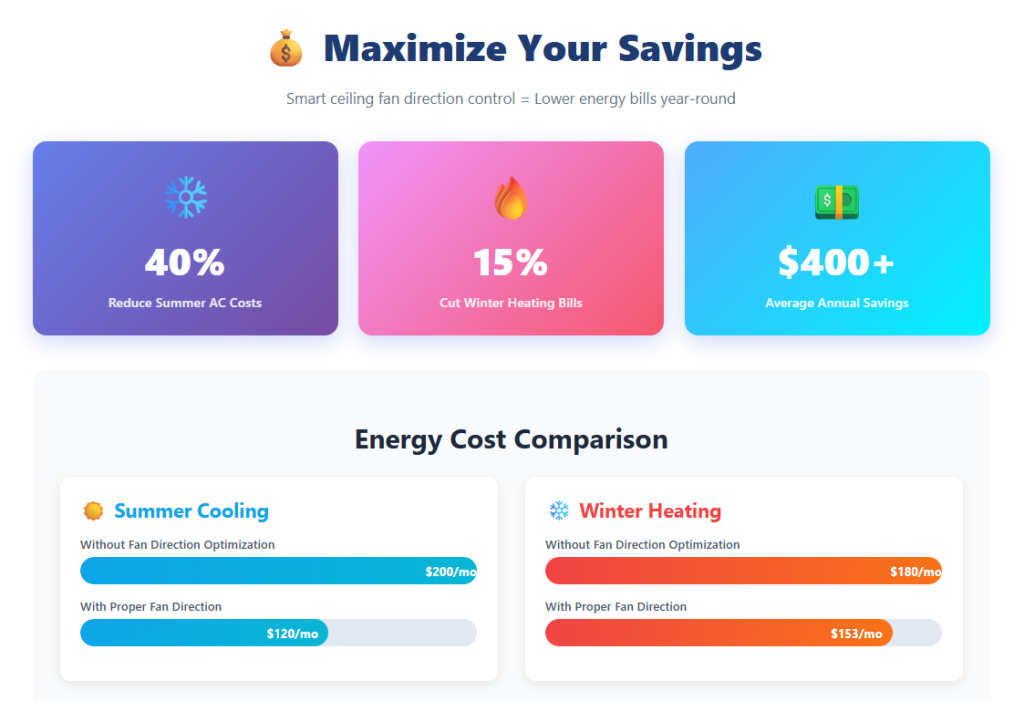 Maximize Your Savings

Smart ceiling fan direction control = Lower energy bills year-round

40%
Reduce Summer AC Costs

15%
Cut Winter Heating Bills

$400+
Average Annual Savings

Energy Cost Comparison

Summer Cooling

Without Fan Direction Optimization
$200/mo

With Proper Fan Direction
$120/mo

Winter Heating

Without Fan Direction Optimization
$180/mo

With Proper Fan Direction
$153/mo