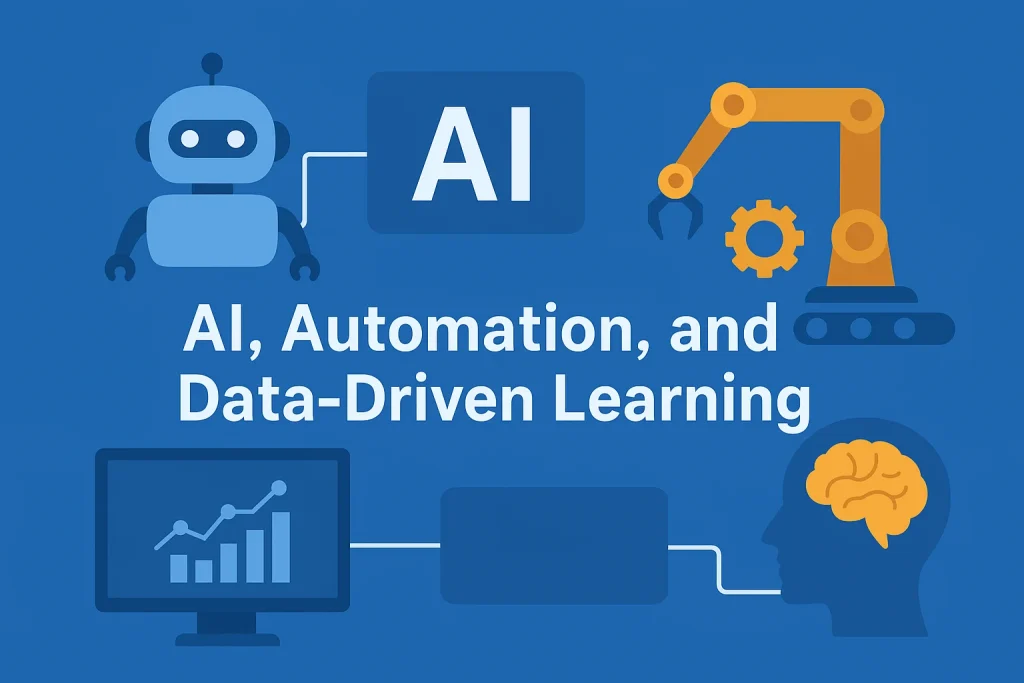 AI

AI, Automation, and Data-Driven Learning