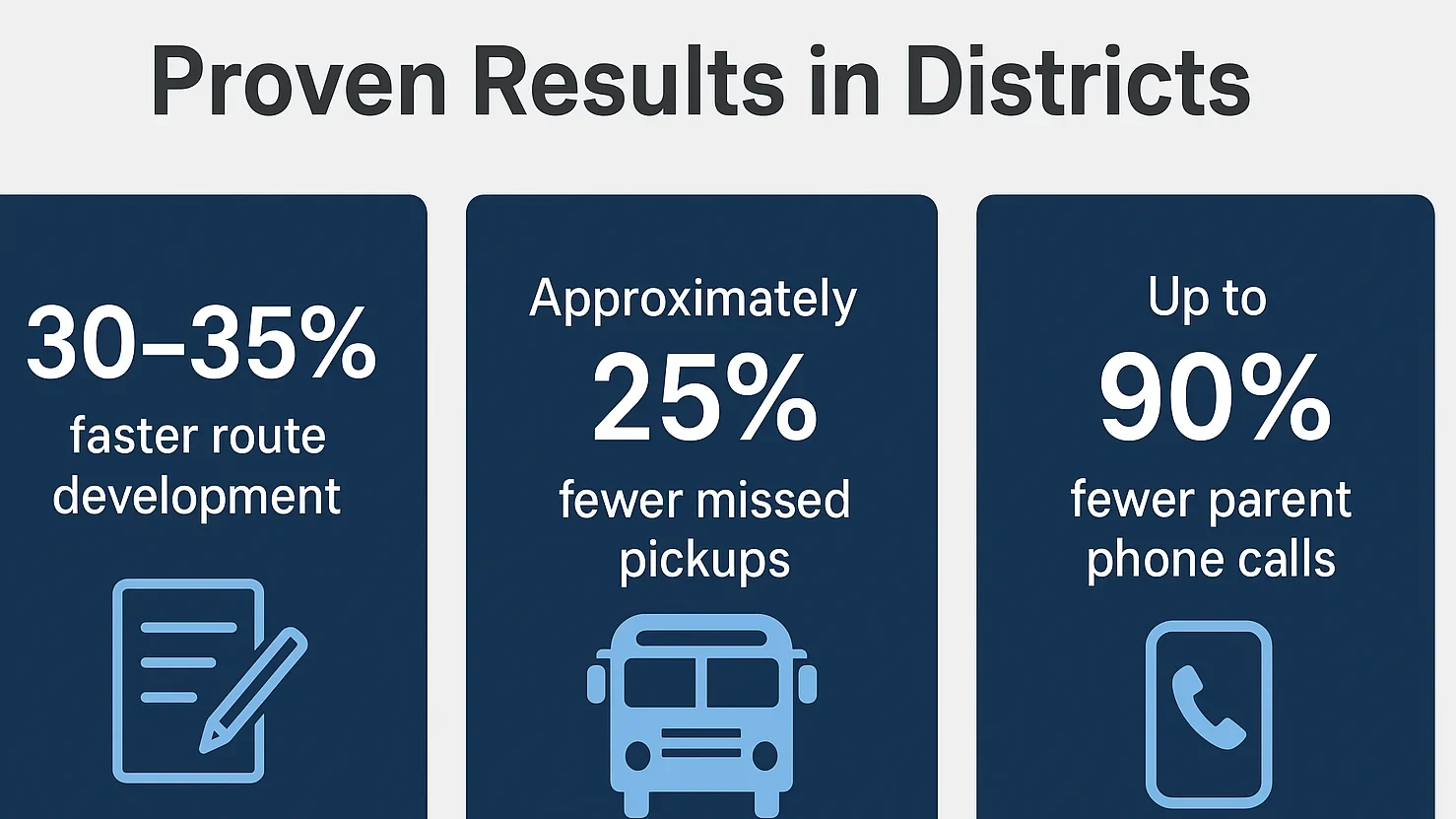 Proven Results in Districts

30–35%
faster route development

Approximately
25%
fewer missed pickups

Up to
90%
fewer parent phone calls